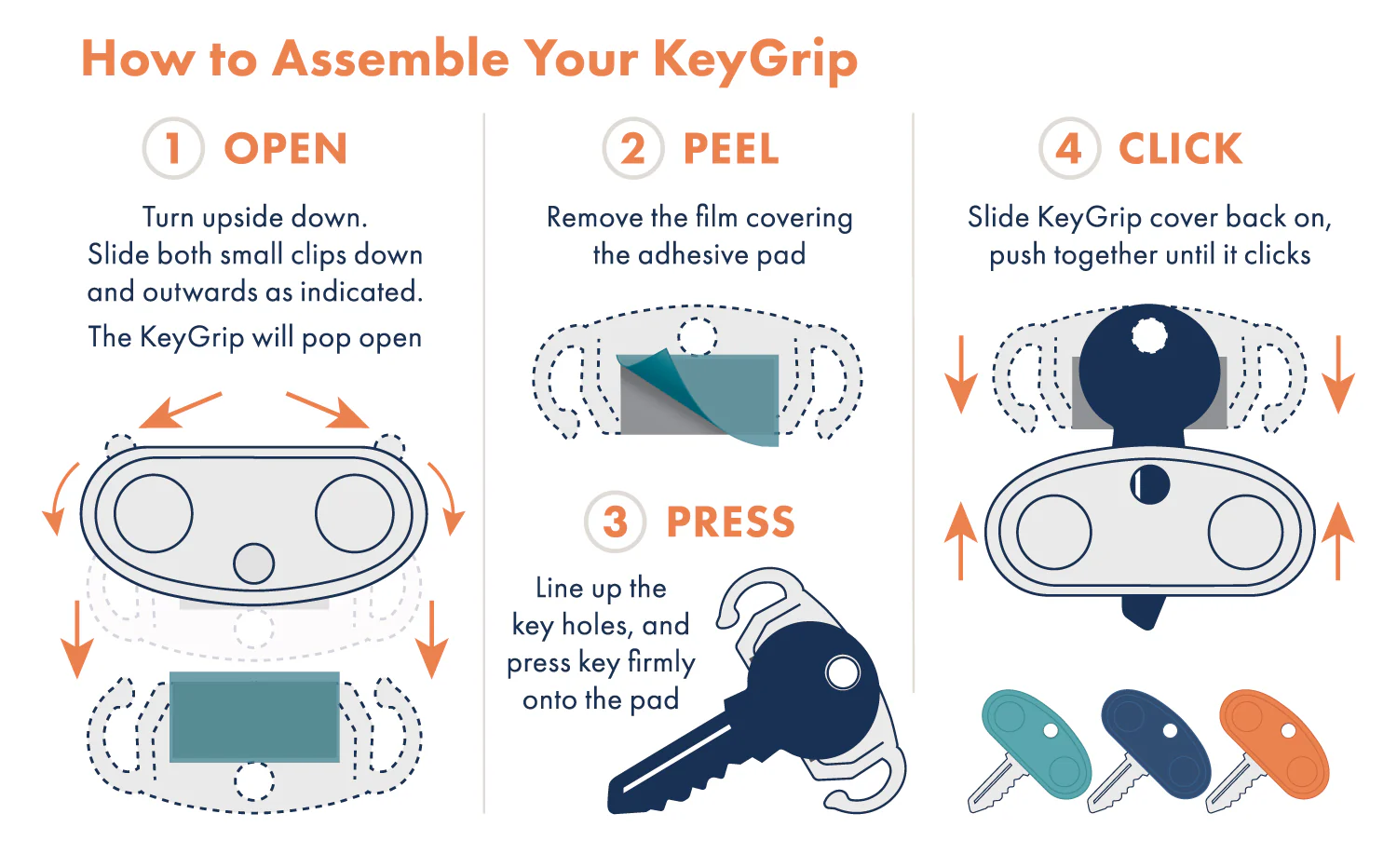 How to Assemble Your KeyGrip

1 OPEN

Turn upside down.
Slide both small clips down and outwards as indicated.
The KeyGrip will pop open

2 PEEL

Remove the film covering the adhesive pad

3 PRESS

Line up the key holes, and press key firmly onto the pad

4 CLICK

Slide KeyGrip cover back on, push together until it clicks